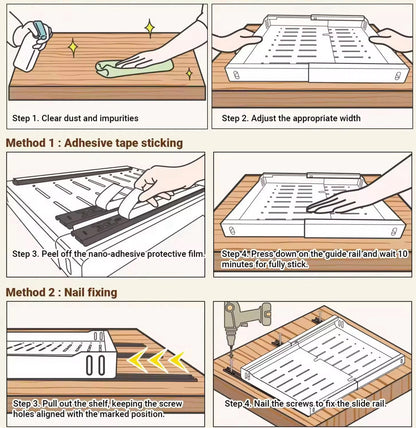 Step 1. Clear dust and impurities

Step 2. Adjust the appropriate width

Method 1 : Adhesive tape sticking

Step 3. Peel off the nano-adhesive protective film.

Step 4. Press down on the guide rail and wait 10 minutes for fully stick.

Method 2 : Nail fixing

Step 3. Pull out the shelf, keeping the screw holes aligned with the marked position.

Step 4. Nail the screws to fix the slide rail.