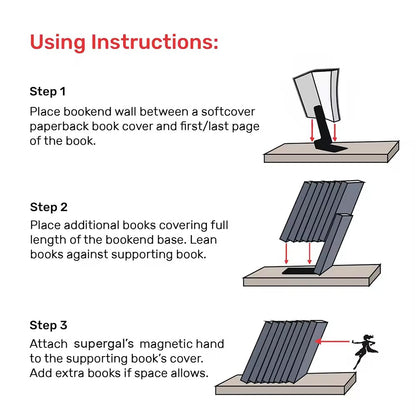 Using Instructions:

Step 1
Place bookend wall between a softcover paperback book cover and first/last page of the book.

Step 2
Place additional books covering full length of the bookend base. Lean books against supporting book.

Step 3
Attach supergal's magnetic hand to the supporting book's cover. Add extra books if space allows.