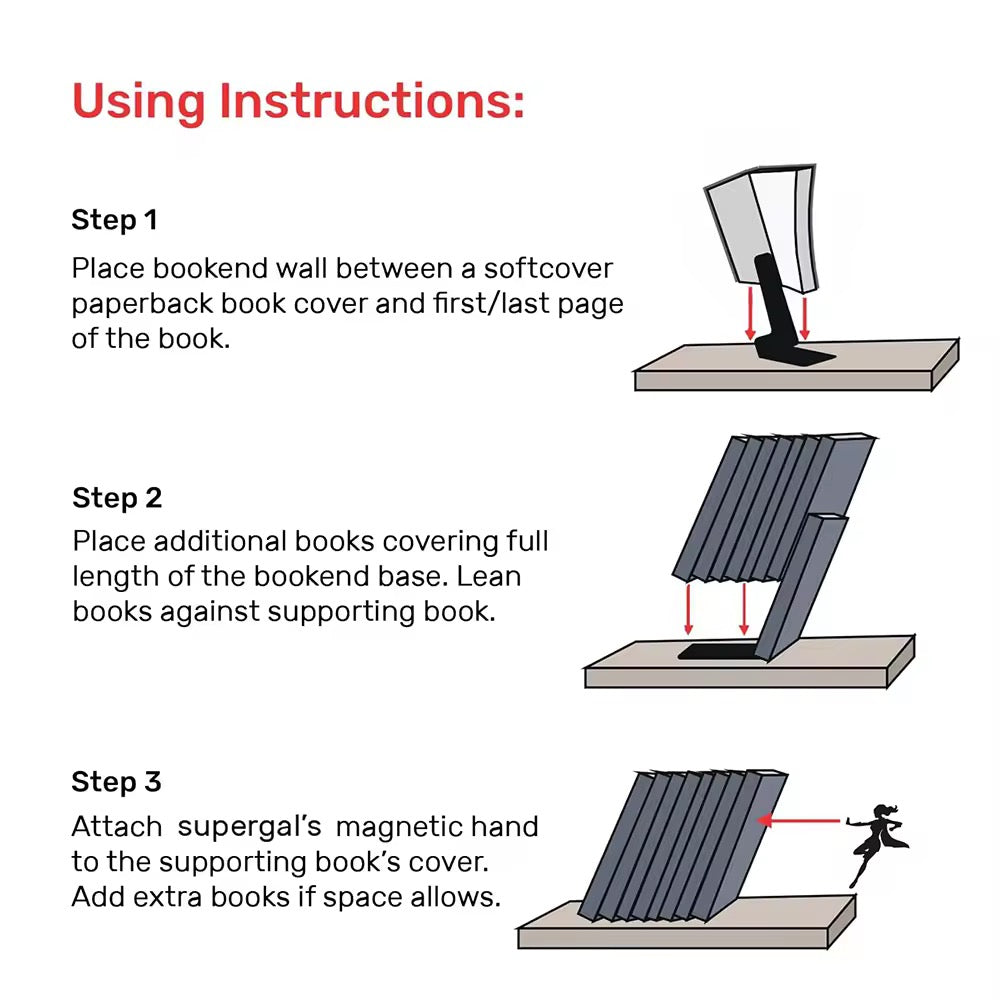 Using Instructions:

Step 1

Place bookend wall between a softcover paperback book cover and first/last page of the book.

Step 2

Place additional books covering full length of the bookend base. Lean books against supporting book.

Step 3

Attach supergal's magnetic hand to the supporting book's cover. Add extra books if space allows.