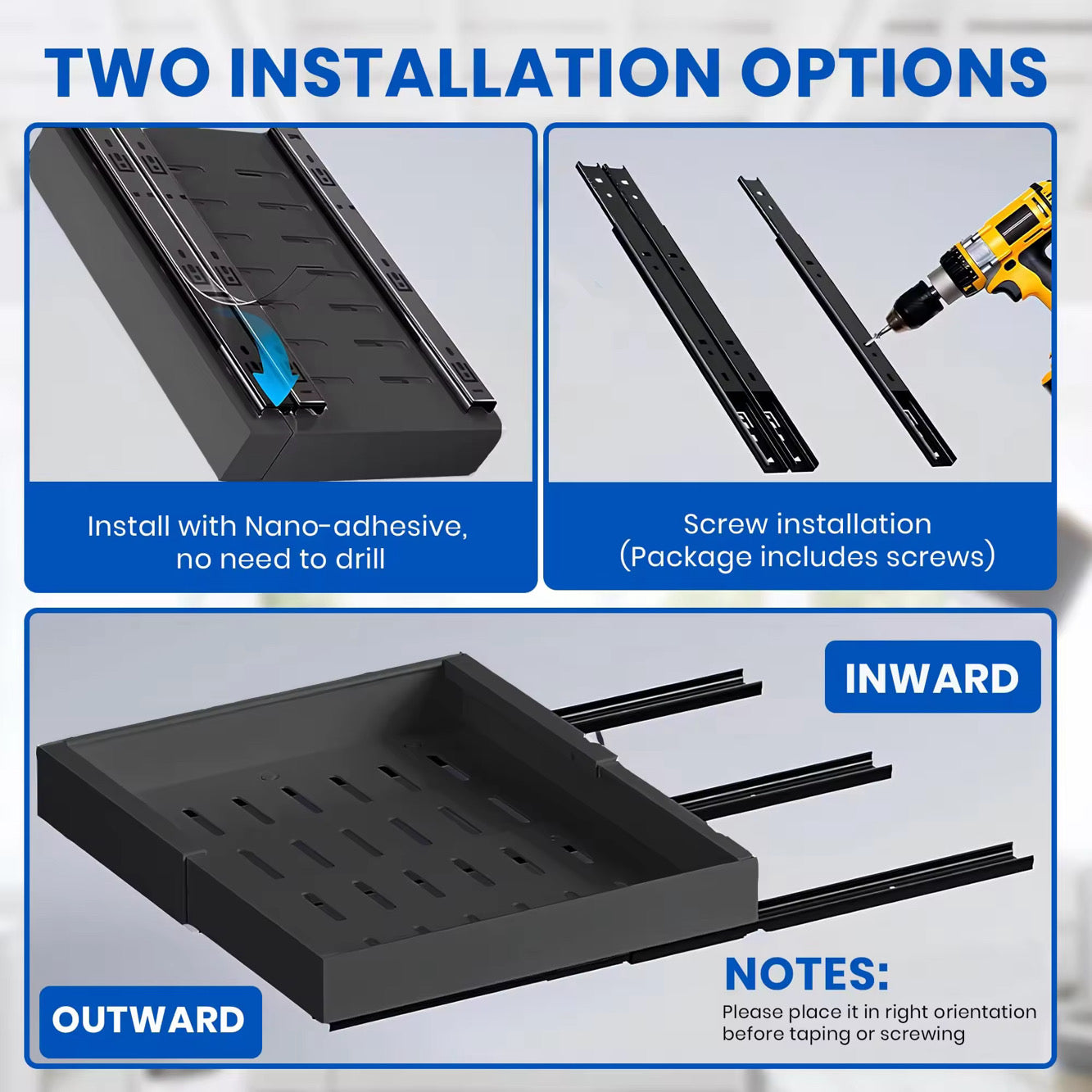 TWO INSTALLATION OPTIONS

Install with Nano-adhesive, no need to drill

Screw installation (Package includes screws)

INWARD

OUTWARD

NOTES:
Please place it in right orientation before taping or screwing