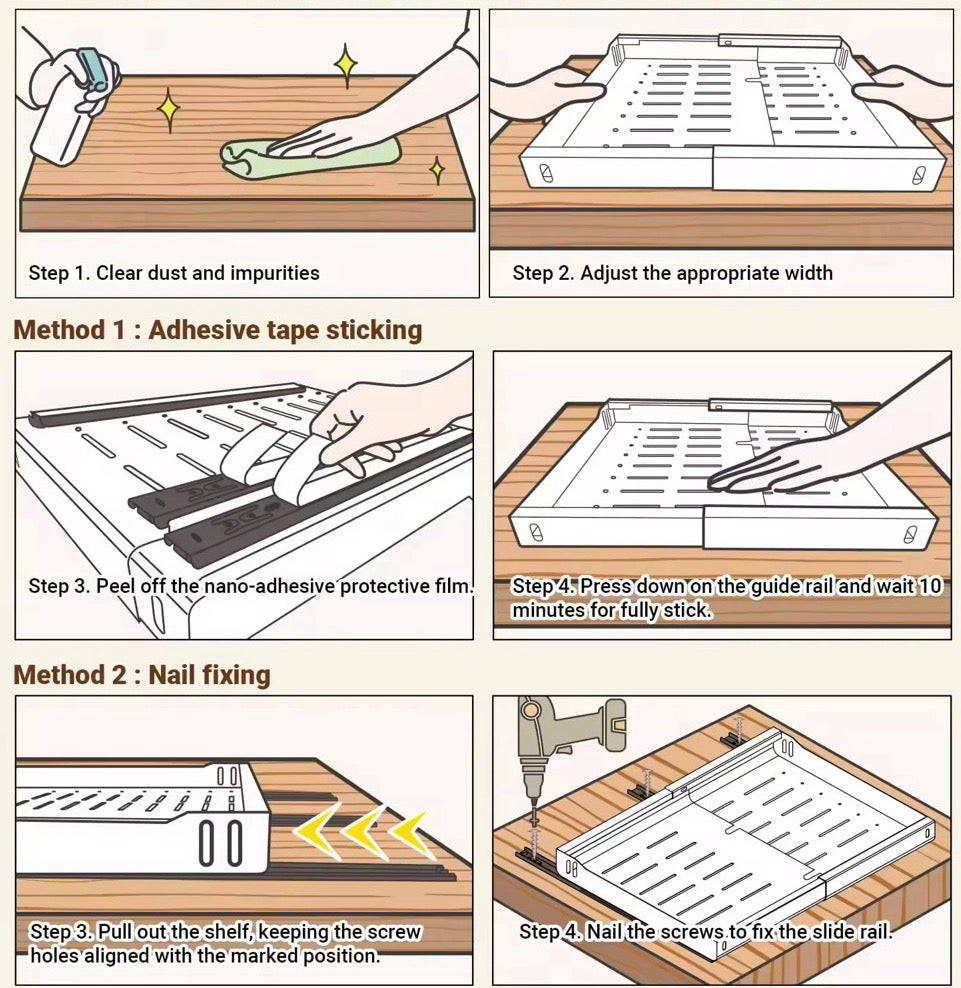 Step 1. Clear dust and impurities

Step 2. Adjust the appropriate width

Method 1 : Adhesive tape sticking

Step 3. Peel off the nano-adhesive protective film.

Step 4. Press down on the guide rail and wait 10 minutes for fully stick.

Method 2 : Nail fixing

Step 3. Pull out the shelf, keeping the screw holes aligned with the marked position.

Step 4. Nail the screws to fix the slide rail.